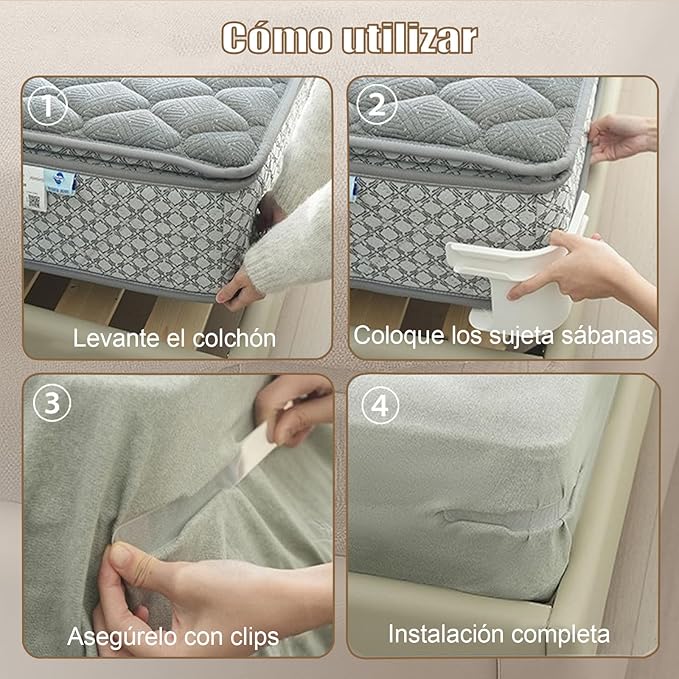 Cómo utilizar

1
Levante el colchón

2
Coloque los sujeta sábanas

3
Asegúrelo con clips

4
Instalación completa